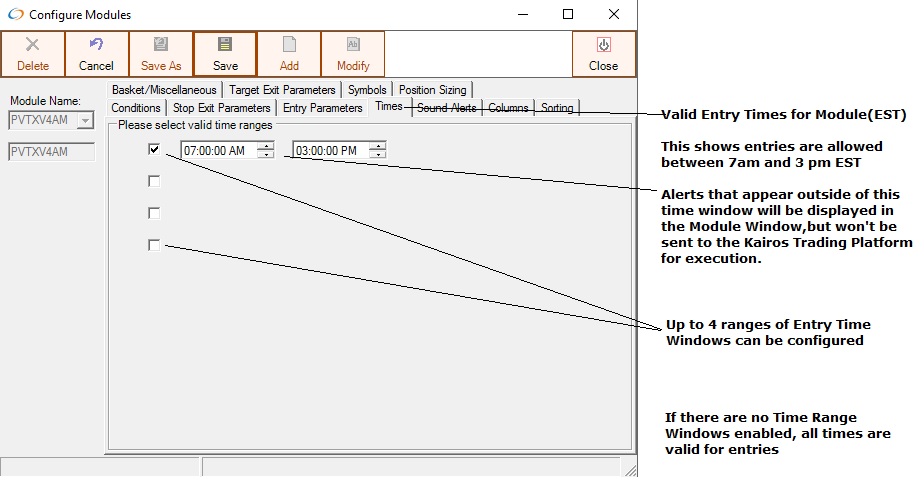 Configure Modules

Delete
Cancel
Save As
Save
Add
Modify
Close

Module Name:
PVTXV4AM
PVTXV4AM

Basket/Miscellaneous
Target Exit Parameters
Symbols
Position Sizing
Conditions
Stop Exit Parameters
Entry Parameters
Times
Sound Alerts
Columns
Sorting

Please select valid time ranges

07:00:00 AM
03:00:00 PM

Valid Entry Times for Module(EST)

This shows entries are allowed between 7am and 3 pm EST

Alerts that appear outside of this time window will be displayed in the Module Window,but won't be sent to the Kairos Trading Platform for execution.

Up to 4 ranges of Entry Time Windows can be configured

If there are no Time Range Windows enabled, all times are valid for entries